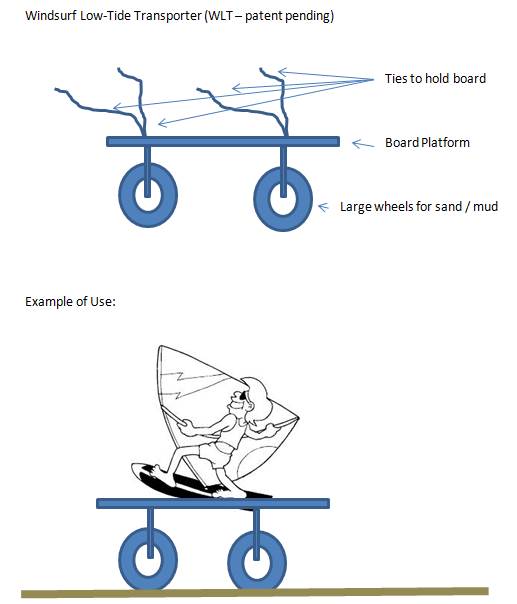 Windsurf Low-Tide Transporter (WLT – patent pending)

Ties to hold board

Board Platform

Large wheels for sand / mud

Example of Use: