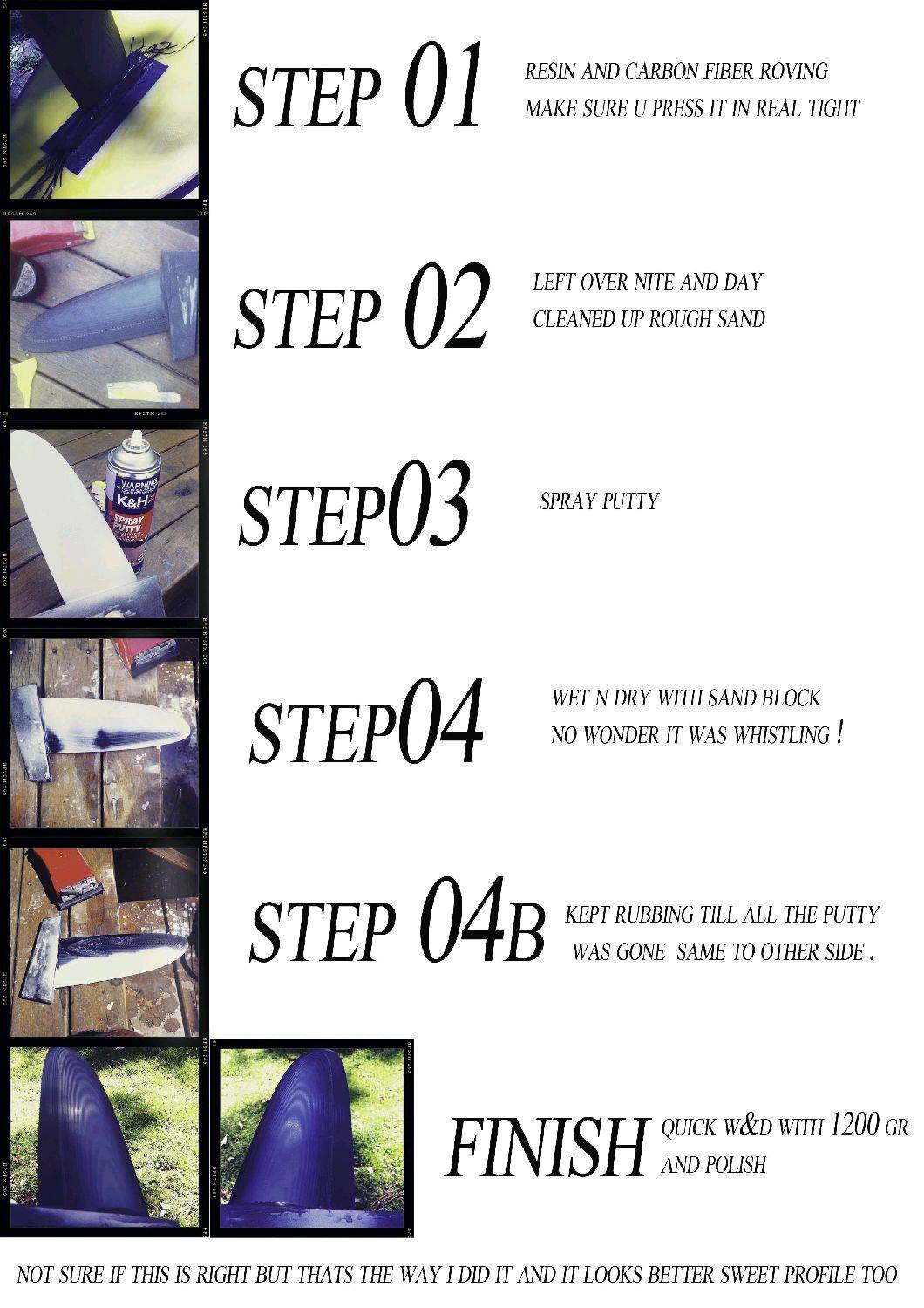 STEP 01 RESIN AND CARBON FIBER ROVING MAKE SURE U PRESS IT IN REAL TIGHT

STEP 02 LEFT OVER NITE AND DAY CLEANED UP ROUGH SAND

WARNING K&H SPRAY PUTTY

STEP03 SPRAY PUTTY

STEP04 WET N DRY WITH SAND BLOCK NO WONDER IT WAS WHISTLING !

STEP 04B KEPT RUBBING TILL ALL THE PUTTY WAS GONE SAME TO OTHER SIDE .

FINISH QUICK W&D WITH 1200 GR AND POLISH

NOT SURE IF THIS IS RIGHT BUT THATS THE WAY I DID IT AND IT LOOKS BETTER SWEET PROFILE TOO