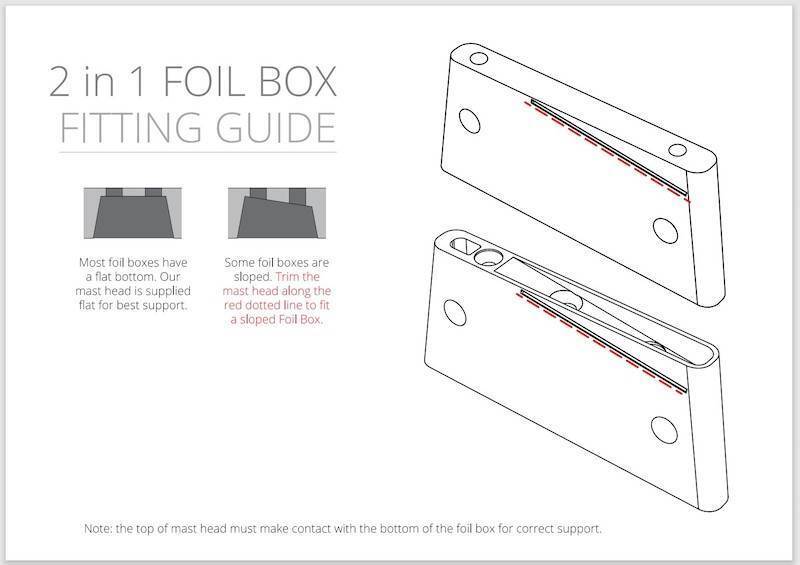 2 in 1 FOIL BOX
FITTING GUIDE

Most foil boxes have a flat bottom. Our mast head is supplied flat for best support.

Some foil boxes are sloped. Trim the mast head along the red dotted line to fit a sloped Foil Box.

Note: the top of mast head must make contact with the bottom of the foil box for correct support.