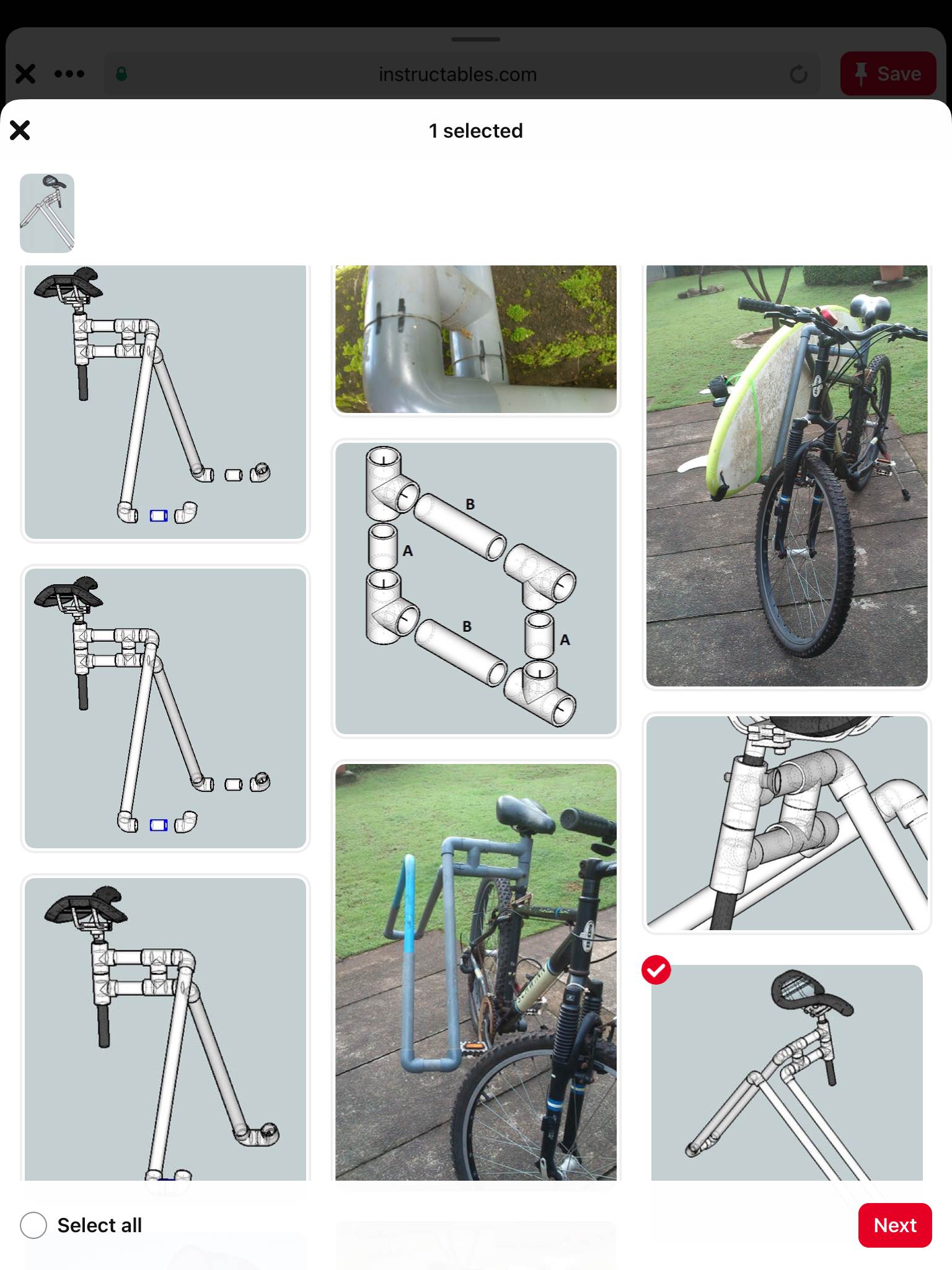 instructables.com

Save

1 selected

B

A

B

A

Select all

Next