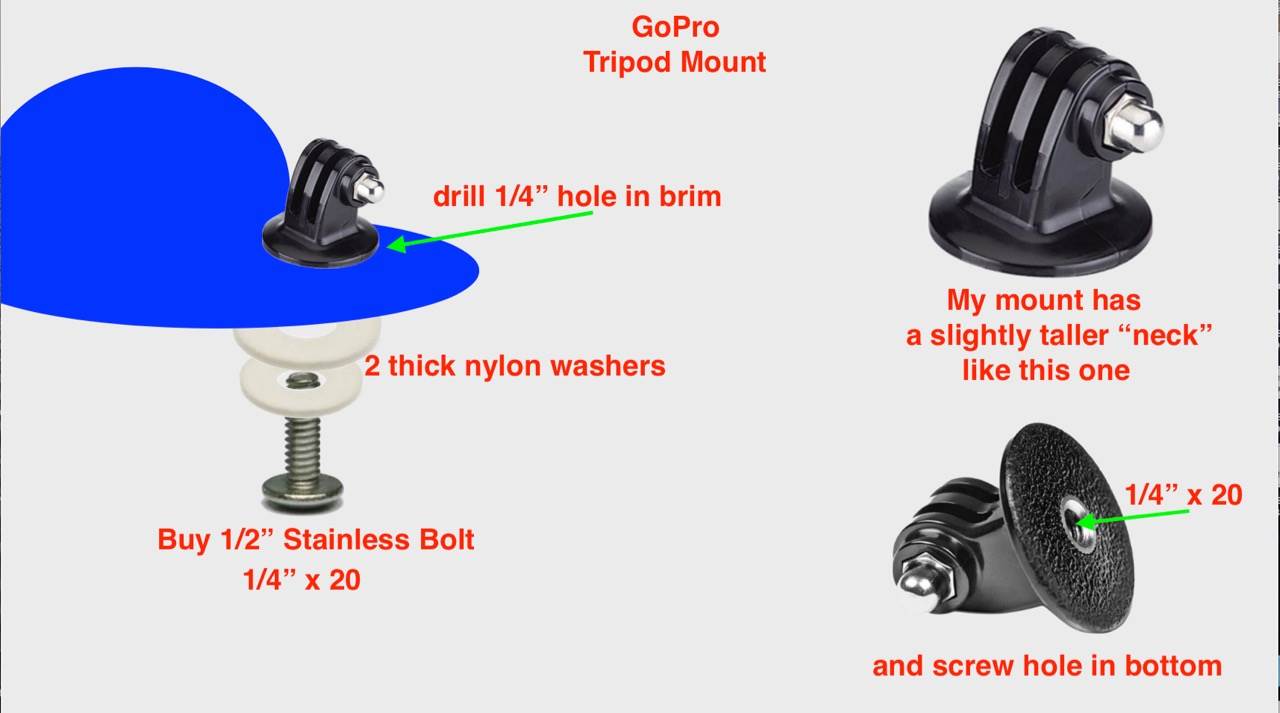 GoPro
Tripod Mount

drill 1/4” hole in brim

2 thick nylon washers

Buy 1/2” Stainless Bolt
1/4” x 20

My mount has
a slightly taller “neck”
like this one

1/4” x 20

and screw hole in bottom