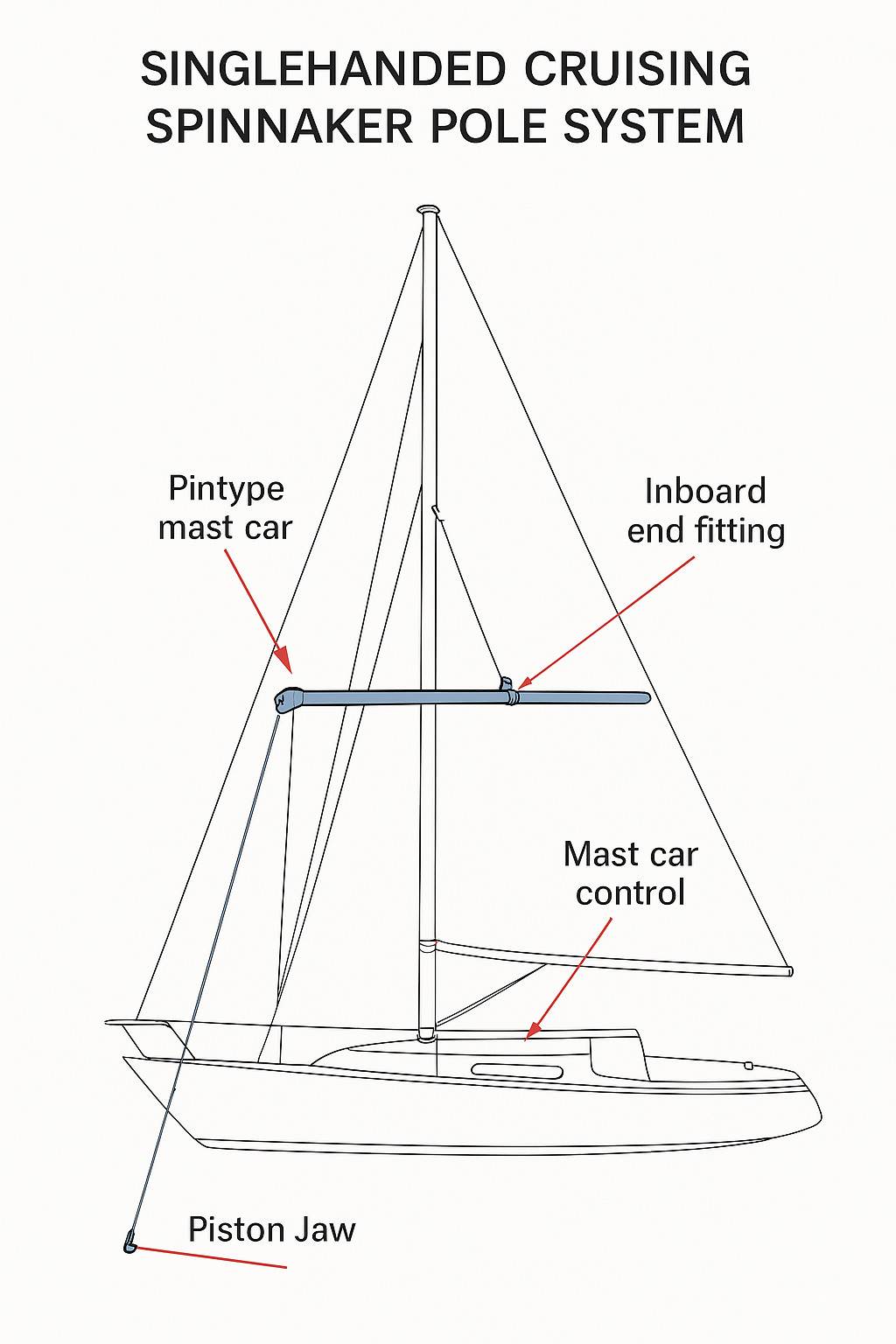 SINGLEHANDED CRUISING SPINNAKER POLE SYSTEM

Pintype mast car

Inboard end fitting

Mast car control

Piston Jaw