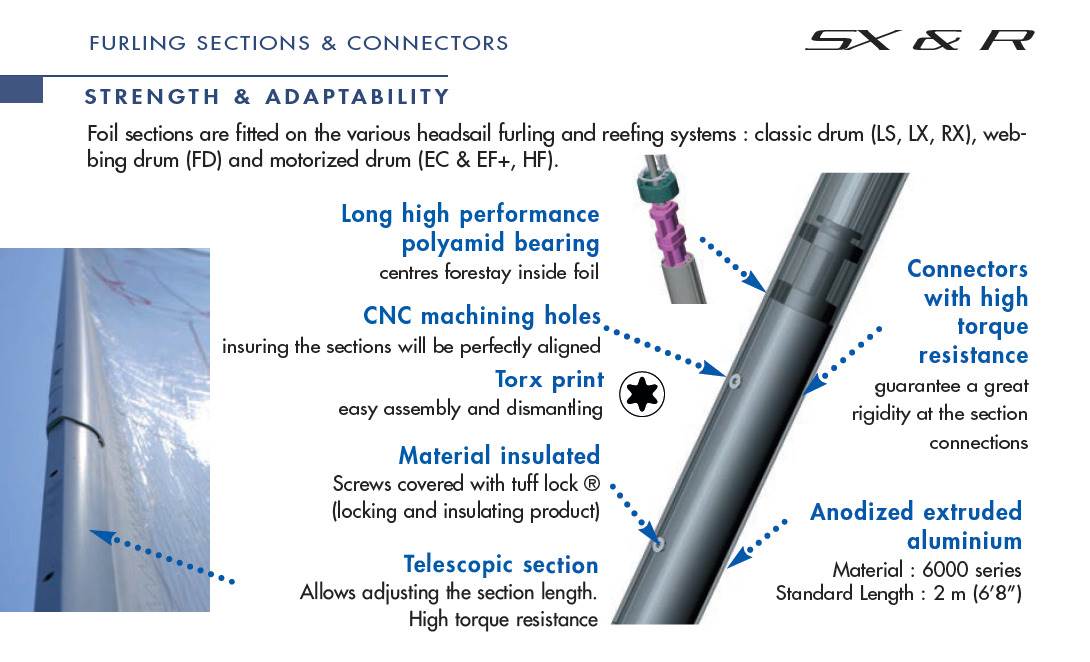 FURLING SECTIONS & CONNECTORS

SX & R

STRENGTH & ADAPTABILITY

Foil sections are fitted on the various headsail furling and reefing systems : classic drum (LS, LX, RX), webbing drum (FD) and motorized drum (EC & EF+, HF).

Long high performance polyamid bearing
centres forestay inside foil

CNC machining holes
insuring the sections will be perfectly aligned

Torx print
easy assembly and dismantling

Material insulated
Screws covered with tuff lock ® (locking and insulating product)

Telescopic section
Allows adjusting the section length. High torque resistance

Connectors with high torque resistance
guarantee a great rigidity at the section connections

Anodized extruded aluminium
Material : 6000 series
Standard Length : 2 m (6'8")