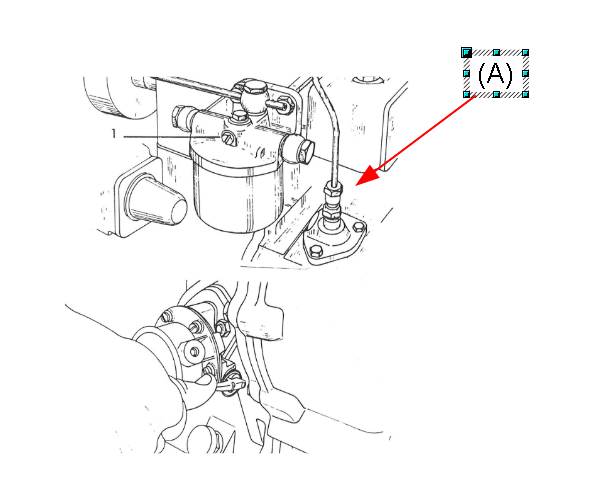 (A)

1