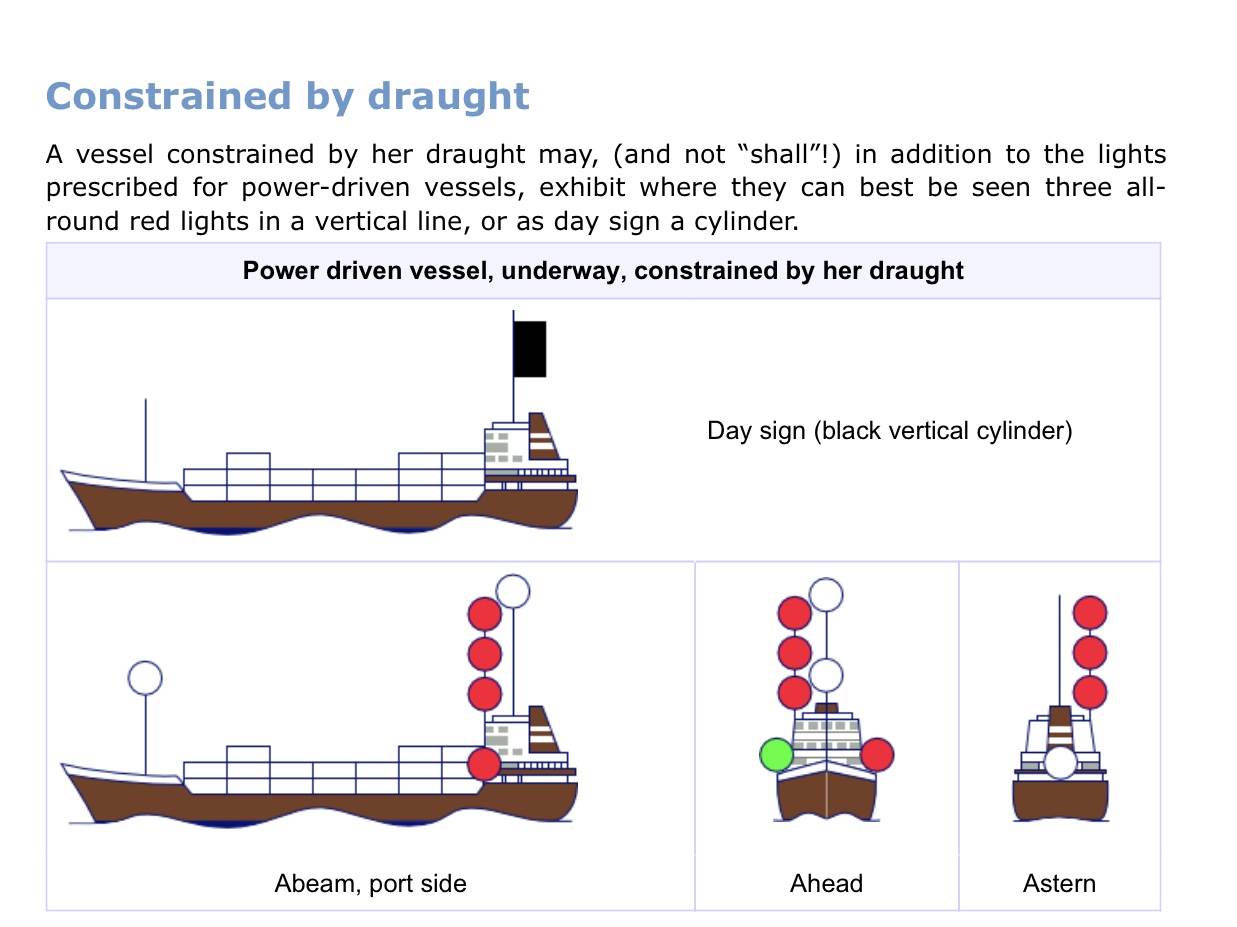 Constrained by draught

A vessel constrained by her draught may, (and not “shall”!) in addition to the lights prescribed for power-driven vessels, exhibit where they can best be seen three all-round red lights in a vertical line, or as day sign a cylinder.

Power driven vessel, underway, constrained by her draught

Day sign (black vertical cylinder)

Abeam, port side

Ahead

Astern