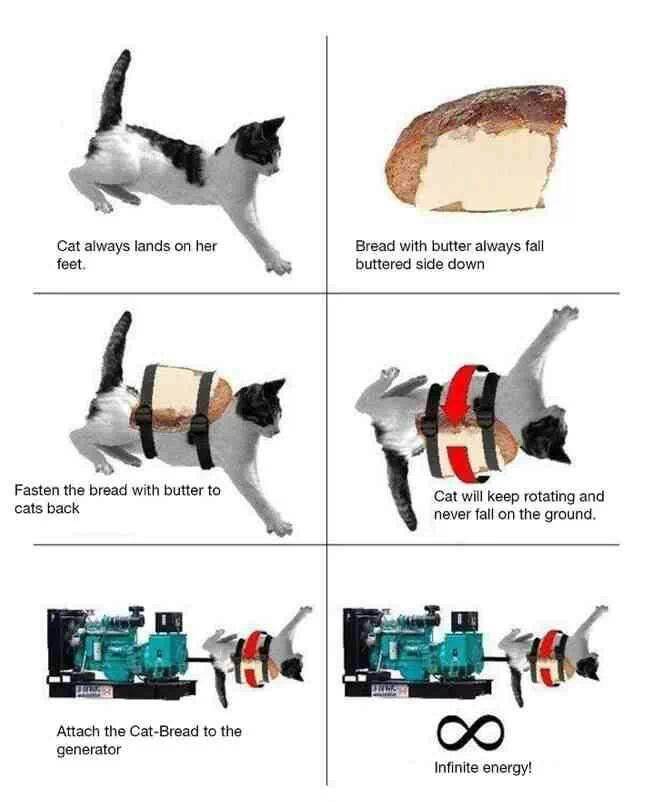 Cat always lands on her feet.

Bread with butter always fall buttered side down

Fasten the bread with butter to cats back

Cat will keep rotating and never fall on the ground.

Attach the Cat-Bread to the generator

$\infty$

Infinite energy!