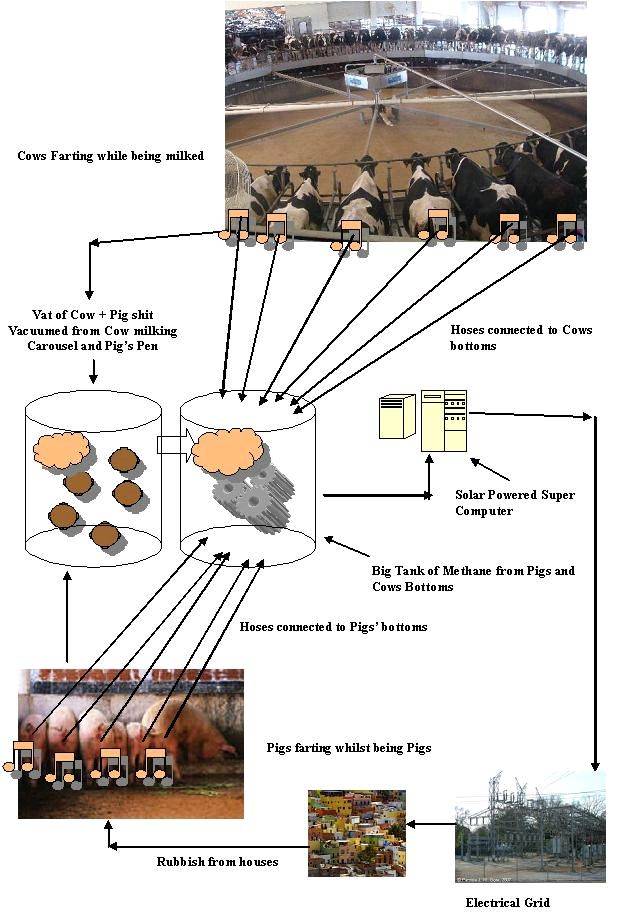 Cows Farting while being milked

Vat of Cow + Pig shit Vacuumed from Cow milking Carousel and Pig's Pen

Hoses connected to Cows bottoms

Solar Powered Super Computer

Big Tank of Methane from Pigs and Cows Bottoms

Hoses connected to Pigs' bottoms

Pigs farting whilst being Pigs

Rubbish from houses

Electrical Grid