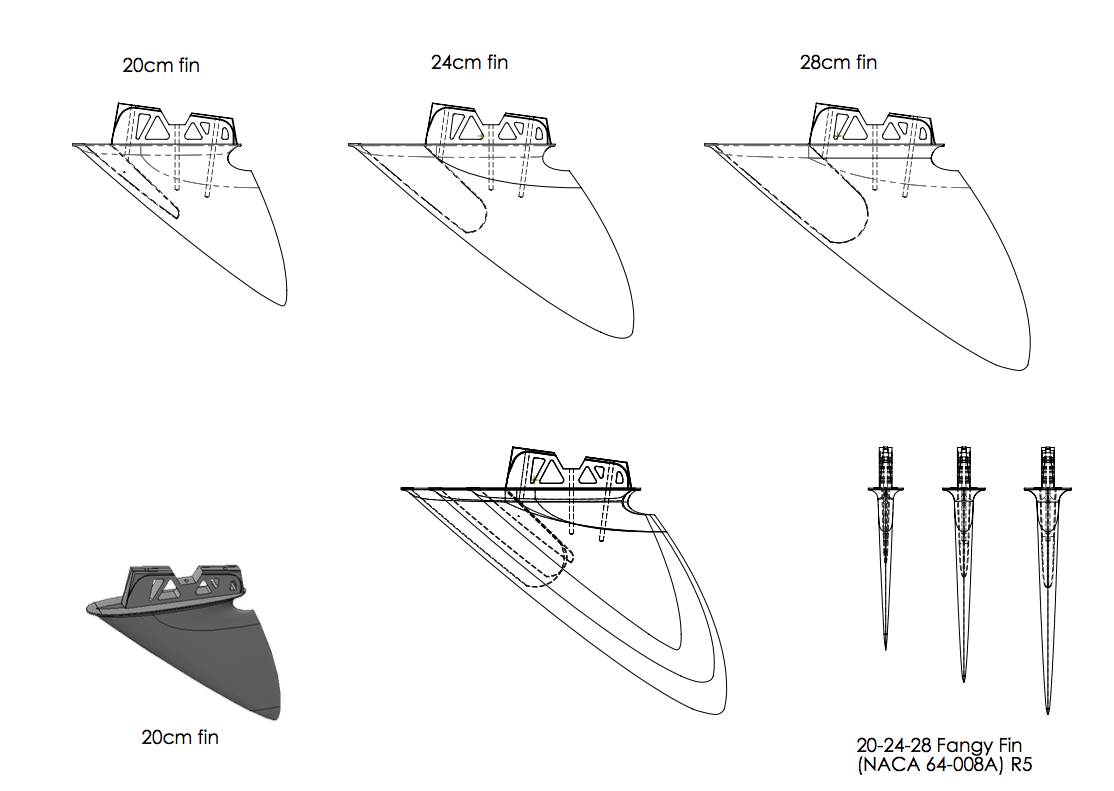 20cm fin

24cm fin

28cm fin

20cm fin

20-24-28 Fangy Fin
(NACA 64-008A) R5