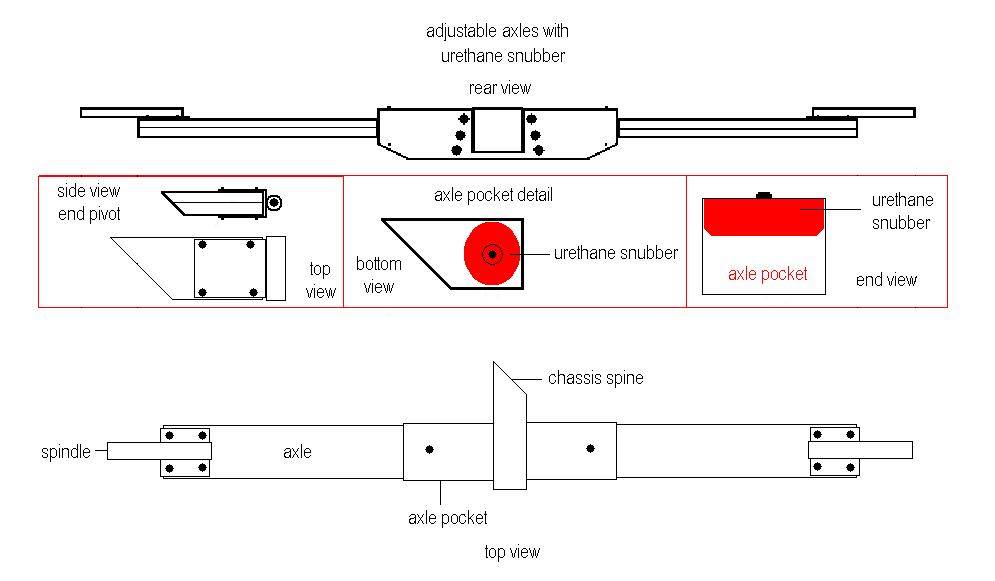 adjustable axles with urethane snubber

rear view

side view
end pivot

top view

axle pocket detail

bottom view

urethane snubber

urethane snubber

axle pocket

end view

chassis spine

spindle

axle

axle pocket

top view