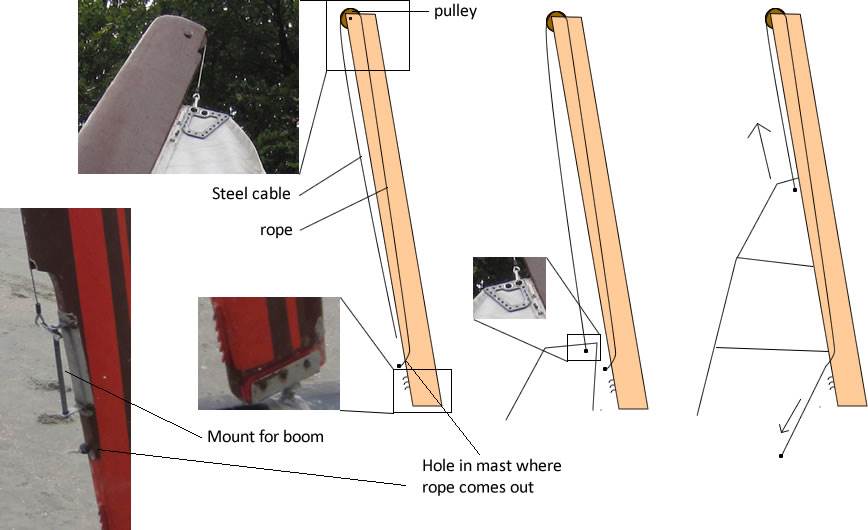 pulley

Steel cable

rope

Mount for boom

Hole in mast where rope comes out